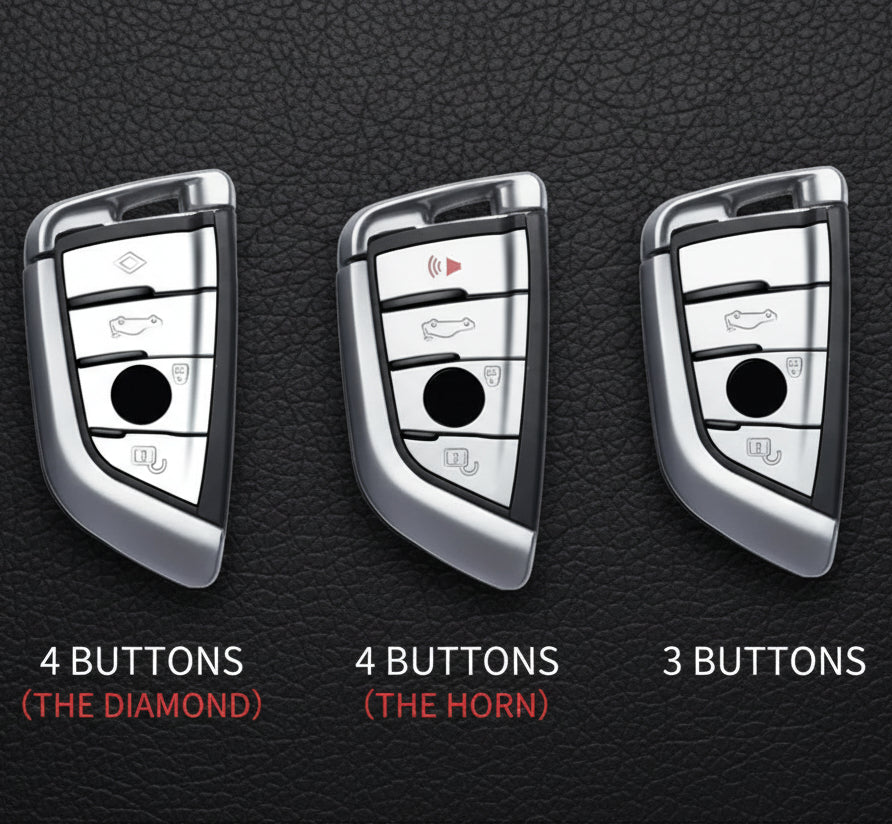 4 BUTTONS
(THE DIAMOND)

4 BUTTONS
(THE HORN)

3 BUTTONS